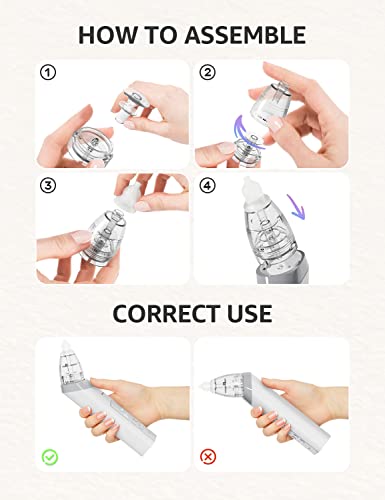 HOW TO ASSEMBLE

①

②

③

④

CORRECT USE